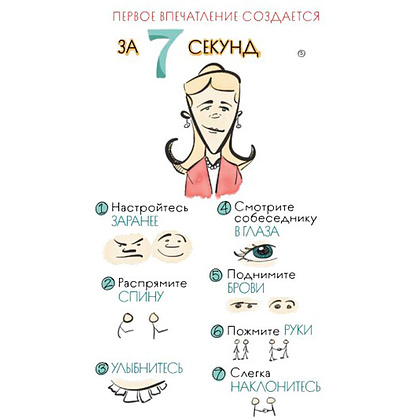 ПЕРВОЕ ВПЕЧАТЛЕНИЕ СОЗДАЕТСЯ

ЗА 7 СЕКУНД

1 Настройтесь ЗАРАНЕЕ

2 Распрямите СПИНУ

3 УЛЫБНИТЕСЬ

4 Смотрите собеседнику В ГЛАЗА

5 Поднимите БРОВИ

6 Пожмите РУКИ

7 Слегка НАКЛОНИТЕСЬ