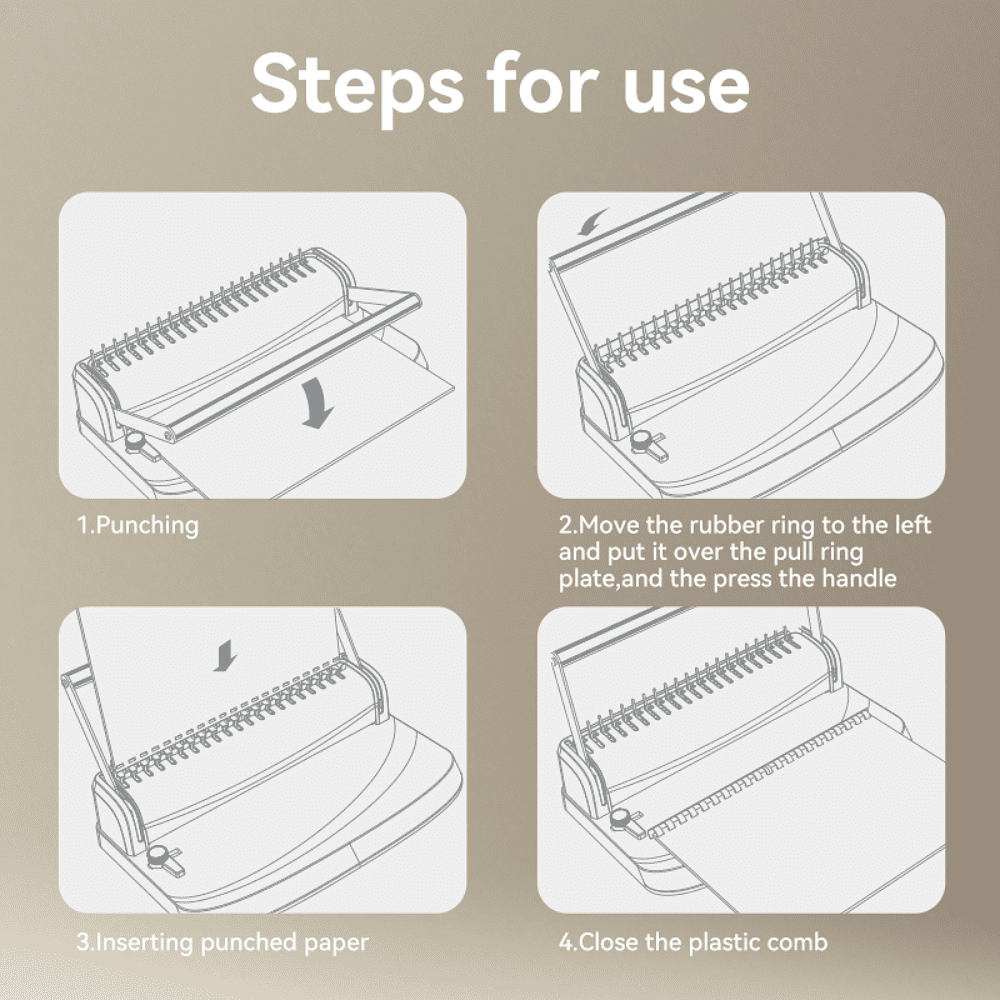 Steps for use

1.Punching

2.Move the rubber ring to the left and put it over the pull ring plate,and the press the handle

3.Inserting punched paper

4.Close the plastic comb