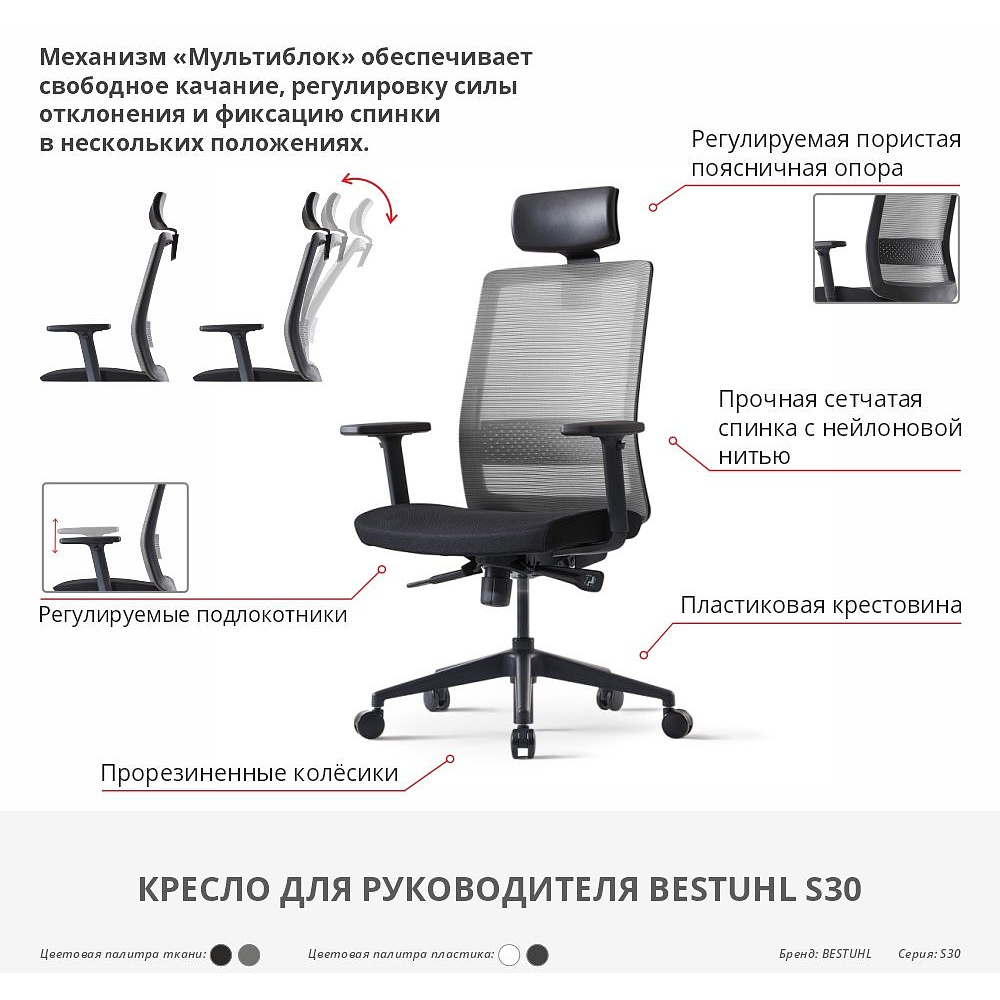 Механизм «Мультиблок» обеспечивает свободное качание, регулировку силы отклонения и фиксацию спинки в нескольких положениях.

Регулируемая пористая поясничная опора

Прочная сетчатая спинка с нейлоновой нитью

Регулируемые подлокотники

Пластиковая крестовина

Прорезиненные колёсики

КРЕСЛО ДЛЯ РУКОВОДИТЕЛЯ BESTUHL S30

Цветовая палитра ткани:

Цветовая палитра пластика:

Бренд: BESTUHL

Серия: S30