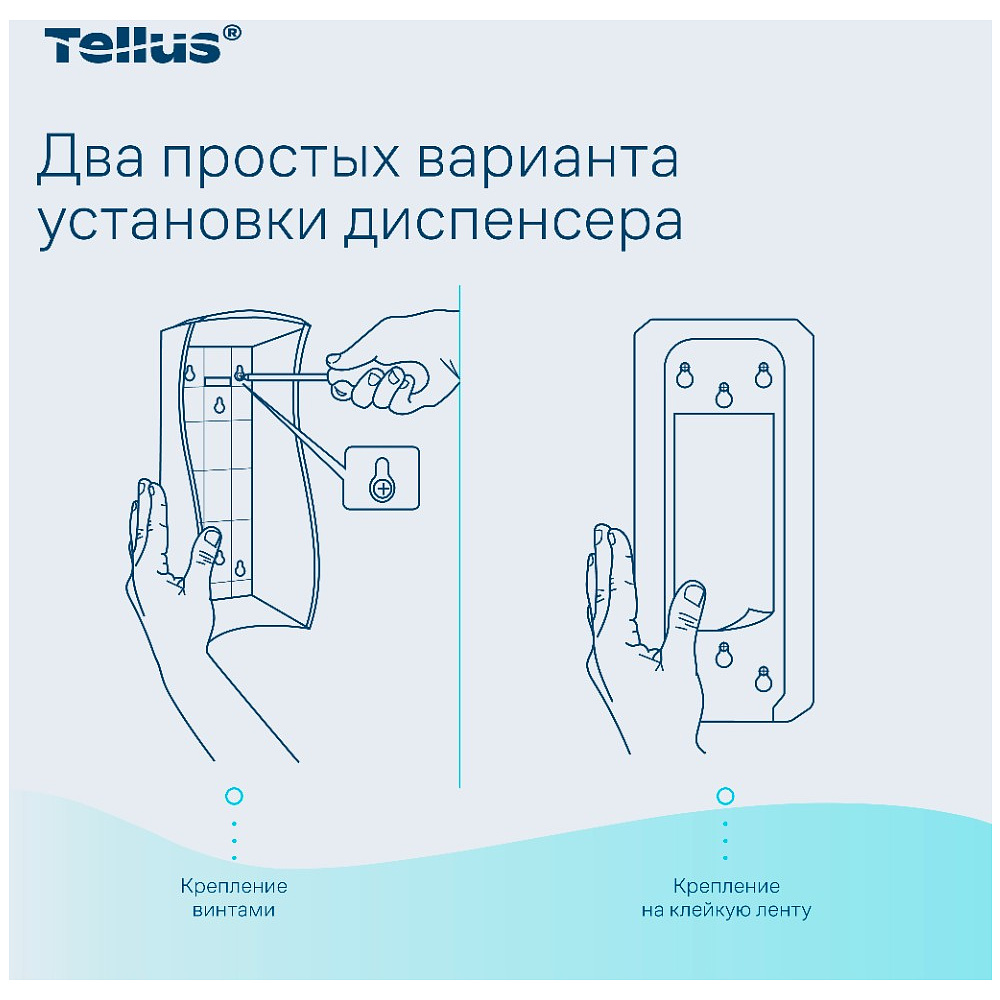 Tellus®

Два простых варианта установки диспенсера

Крепление винтами

Крепление на клейкую ленту