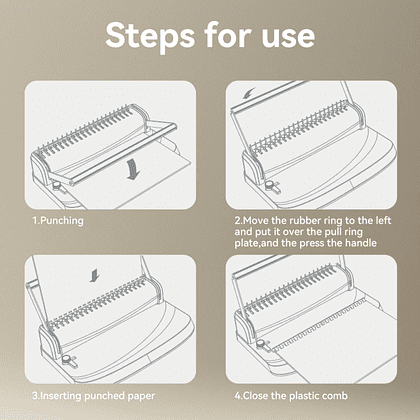 Steps for use

1.Punching

2.Move the rubber ring to the left and put it over the pull ring plate,and the press the handle

3.Inserting punched paper

4.Close the plastic comb