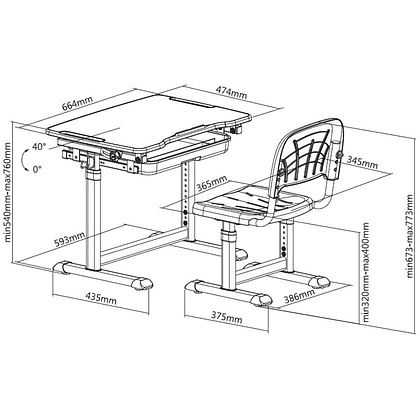 664mm
474mm
min540mm-max760mm
40°
0°
345mm
365mm
593mm
min673-max773mm
min320mm-max400mm
435mm
386mm
375mm