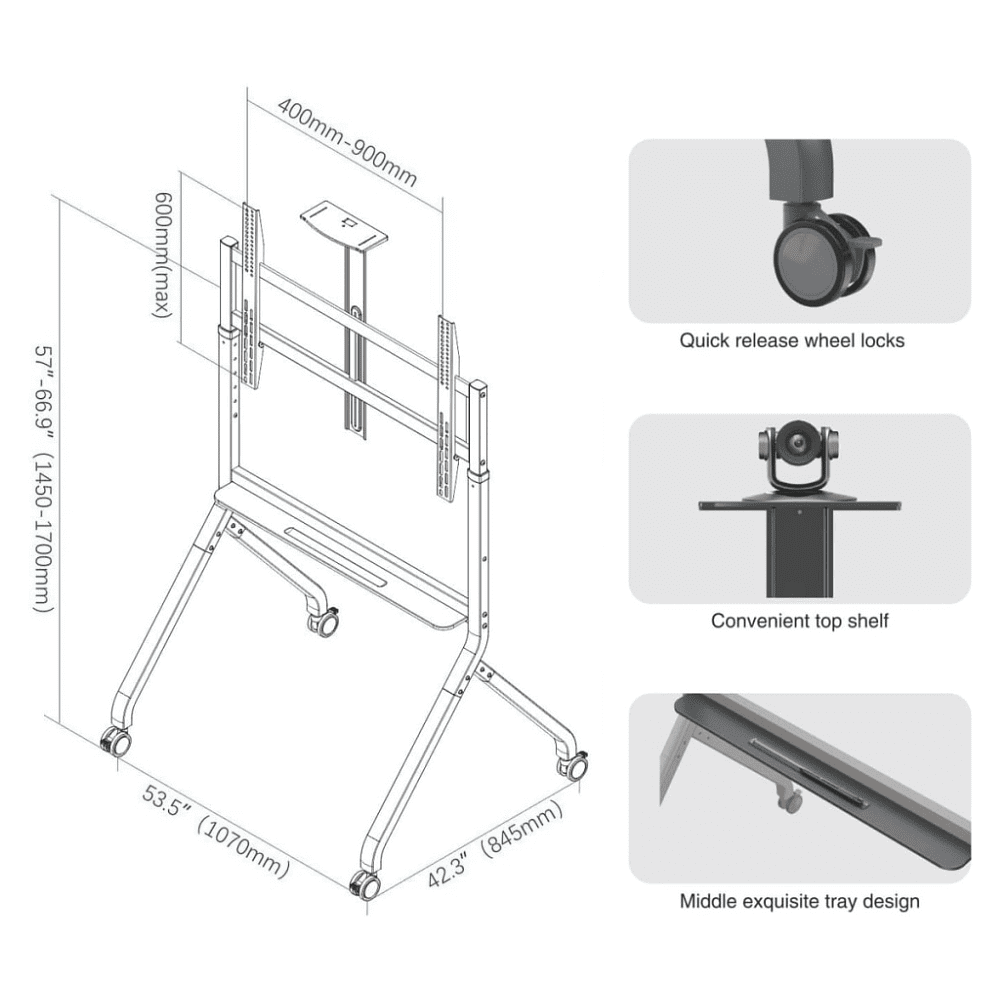 400mm-900mm

600mm(max)

57"-66.9" (1450-1700mm)

53.5" (1070mm)

42.3" (845mm)

Quick release wheel locks

Convenient top shelf

Middle exquisite tray design