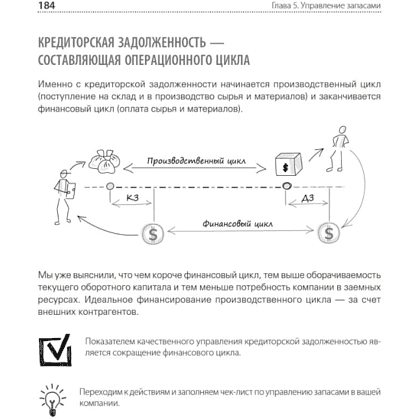 184

Глава 5. Управление запасами

КРЕДИТОРСКАЯ ЗАДОЛЖЕННОСТЬ — СОСТАВЛЯЮЩАЯ ОПЕРАЦИОННОГО ЦИКЛА

Именно с кредиторской задолженности начинается производственный цикл (поступление на склад и в производство сырья и материалов) и заканчивается финансовый цикл (оплата сырья и материалов).

Производственный цикл

$

КЗ

ДЗ

Финансовый цикл

$

$

Мы уже выяснили, что чем короче финансовый цикл, тем выше оборачиваемость текущего оборотного капитала и тем меньше потребность компании в заемных ресурсах. Идеальное финансирование производственного цикла — за счет внешних контрагентов.

Показателем качественного управления кредиторской задолженностью является сокращение финансового цикла.

Переходим к действиям и заполняем чек-лист по управлению запасами в вашей компании.