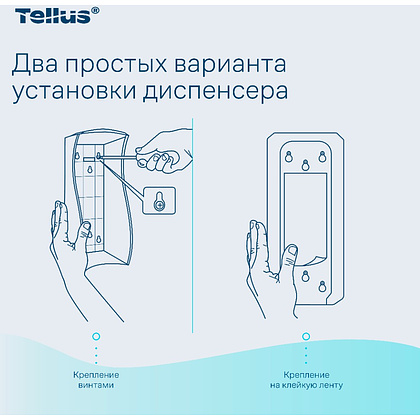 Tellus®

Два простых варианта установки диспенсера

Крепление винтами

Крепление на клейкую ленту