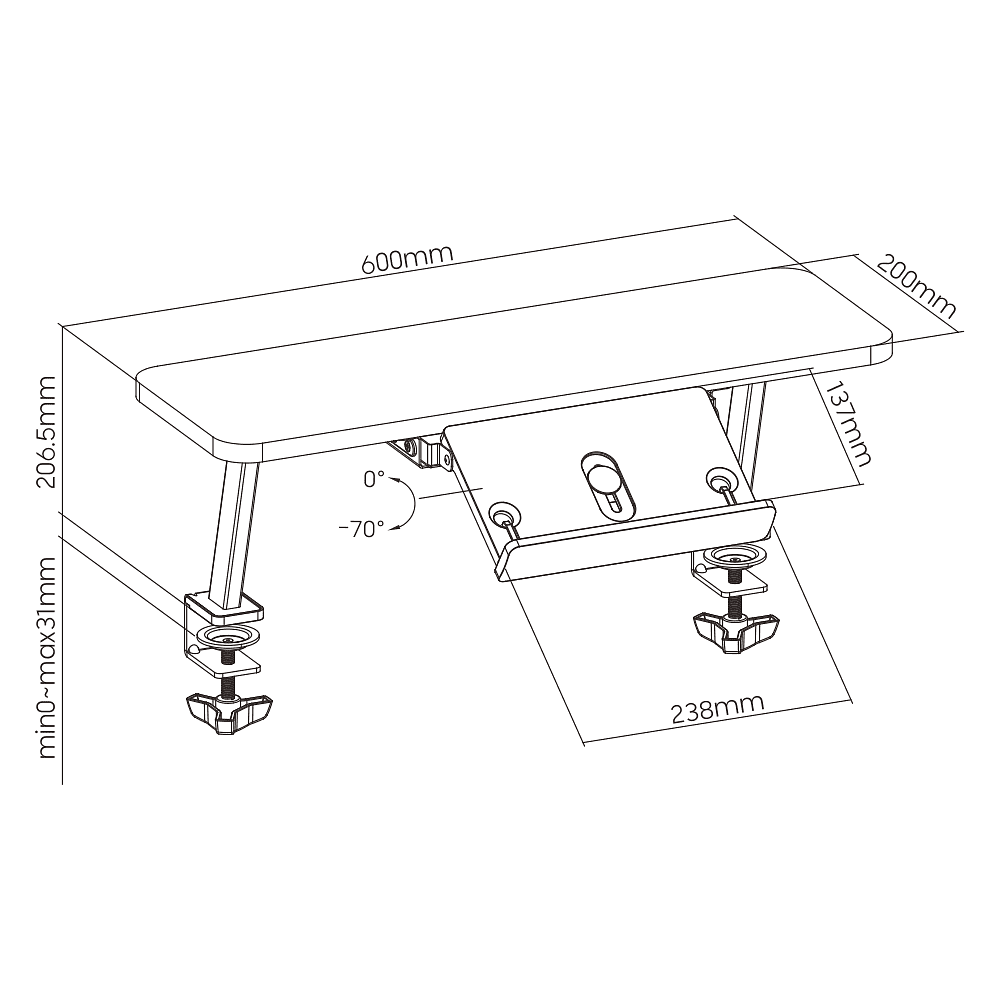 600mm

200mm

206.5mm

137mm

0°

-70°

min0~max31mm

238mm