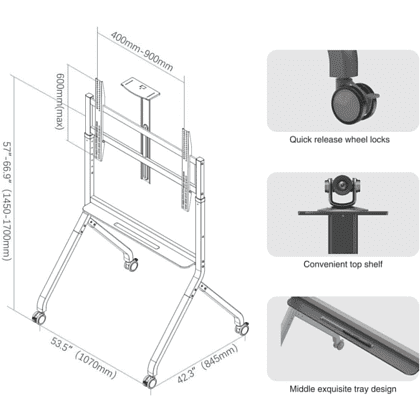 400mm-900mm

600mm(max)

57"-66.9" (1450-1700mm)

53.5" (1070mm)

42.3" (845mm)

Quick release wheel locks

Convenient top shelf

Middle exquisite tray design