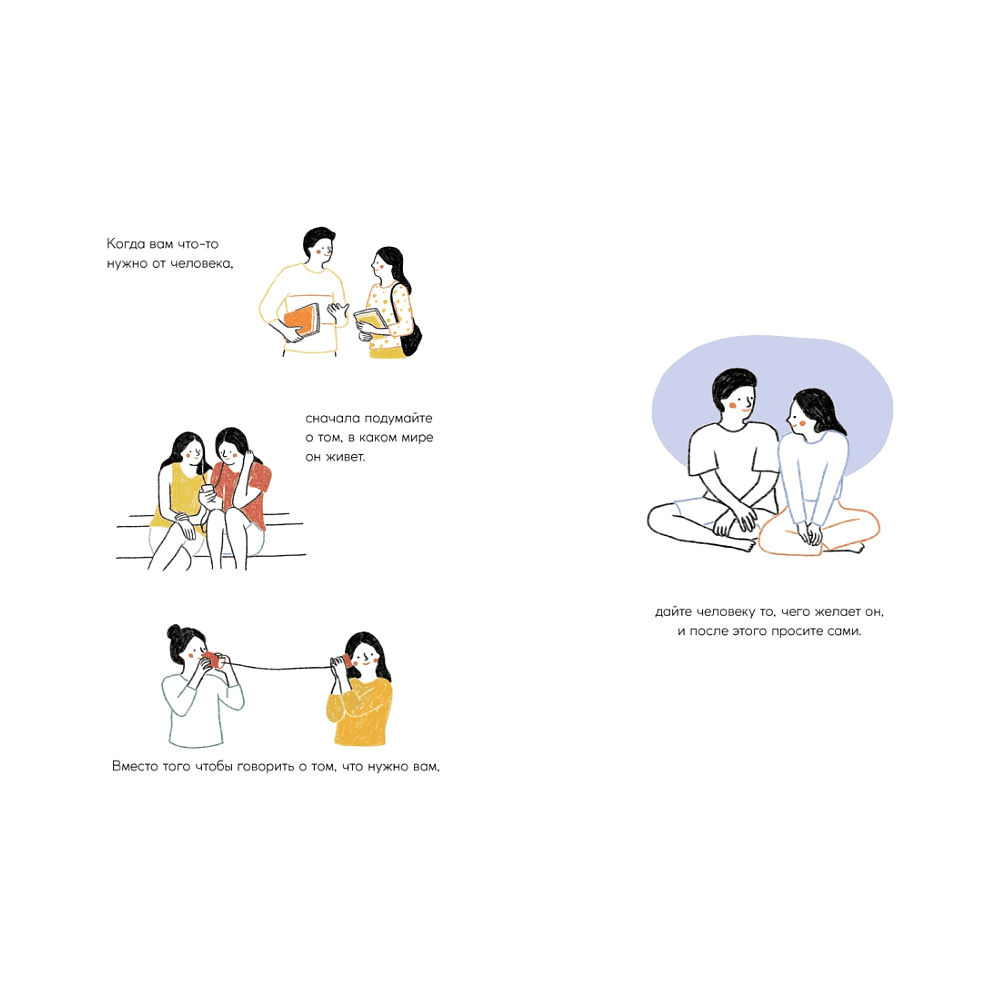 Когда вам что-то нужно от человека,

сначала подумайте о том, в каком мире он живет.

Вместо того чтобы говорить о том, что нужно вам,

дайте человеку то, чего желает он, и после этого просите сами.