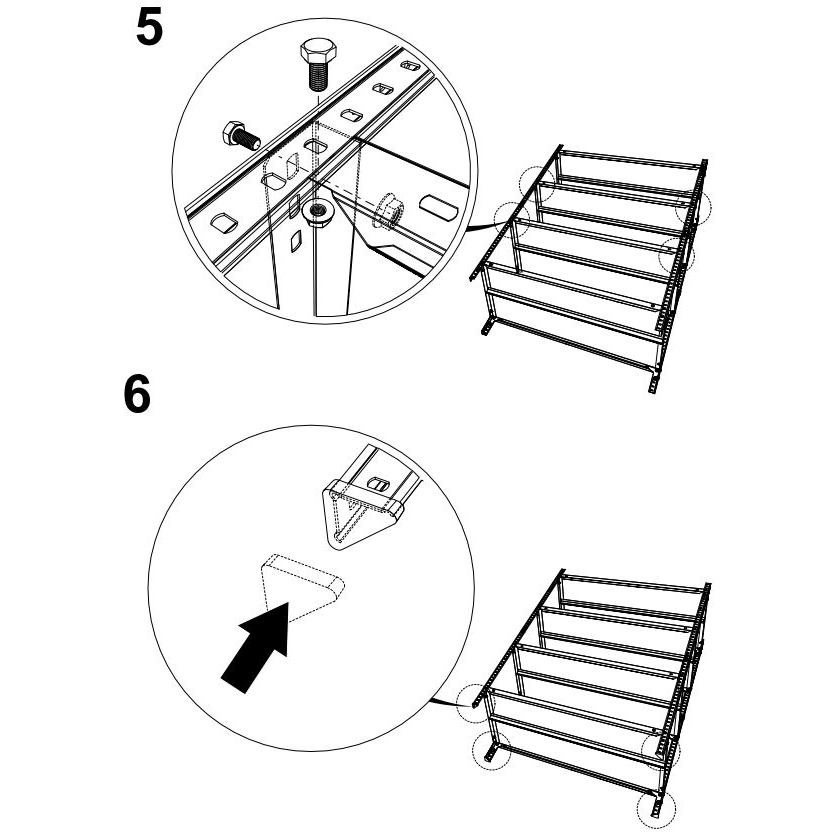 5

6