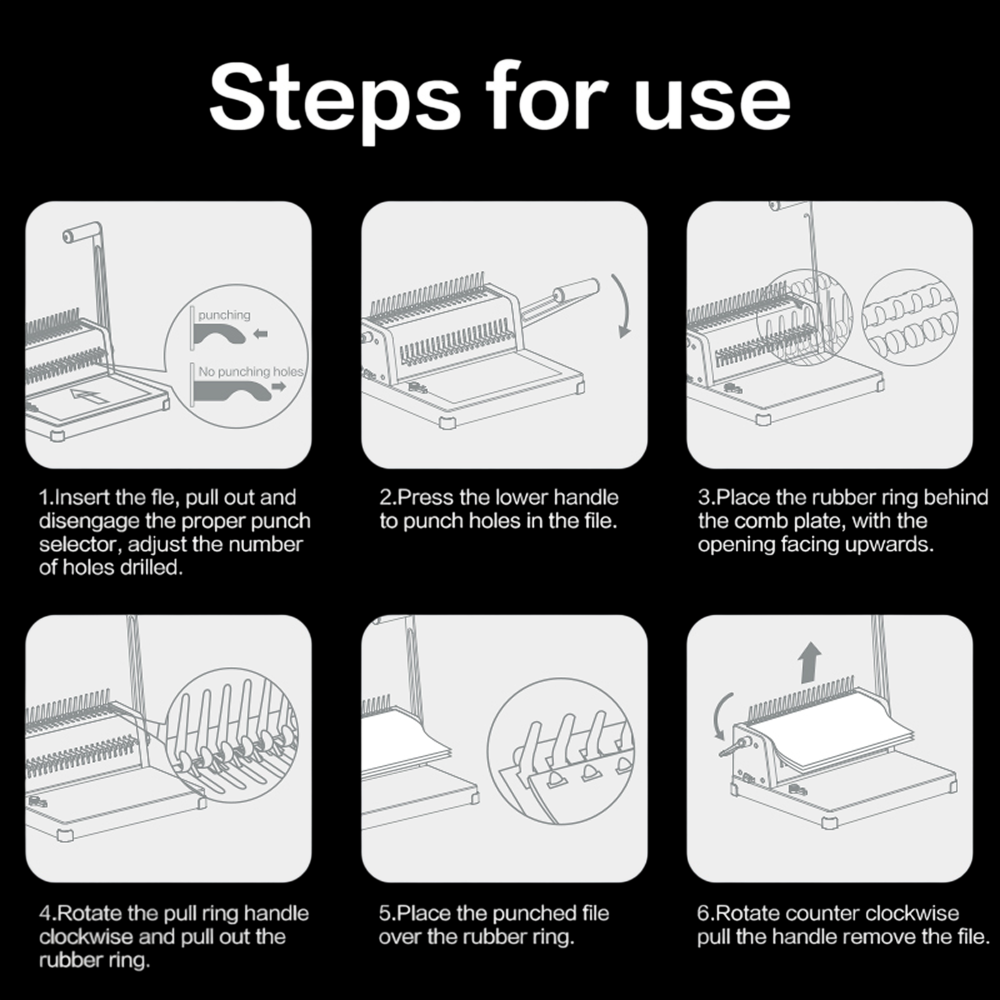 Steps for use

punching

No punching holes

1.Insert the fle, pull out and disengage the proper punch selector, adjust the number of holes drilled.

2.Press the lower handle to punch holes in the file.

3.Place the rubber ring behind the comb plate, with the opening facing upwards.

4.Rotate the pull ring handle clockwise and pull out the rubber ring.

5.Place the punched file over the rubber ring.

6.Rotate counter clockwise pull the handle remove the file.