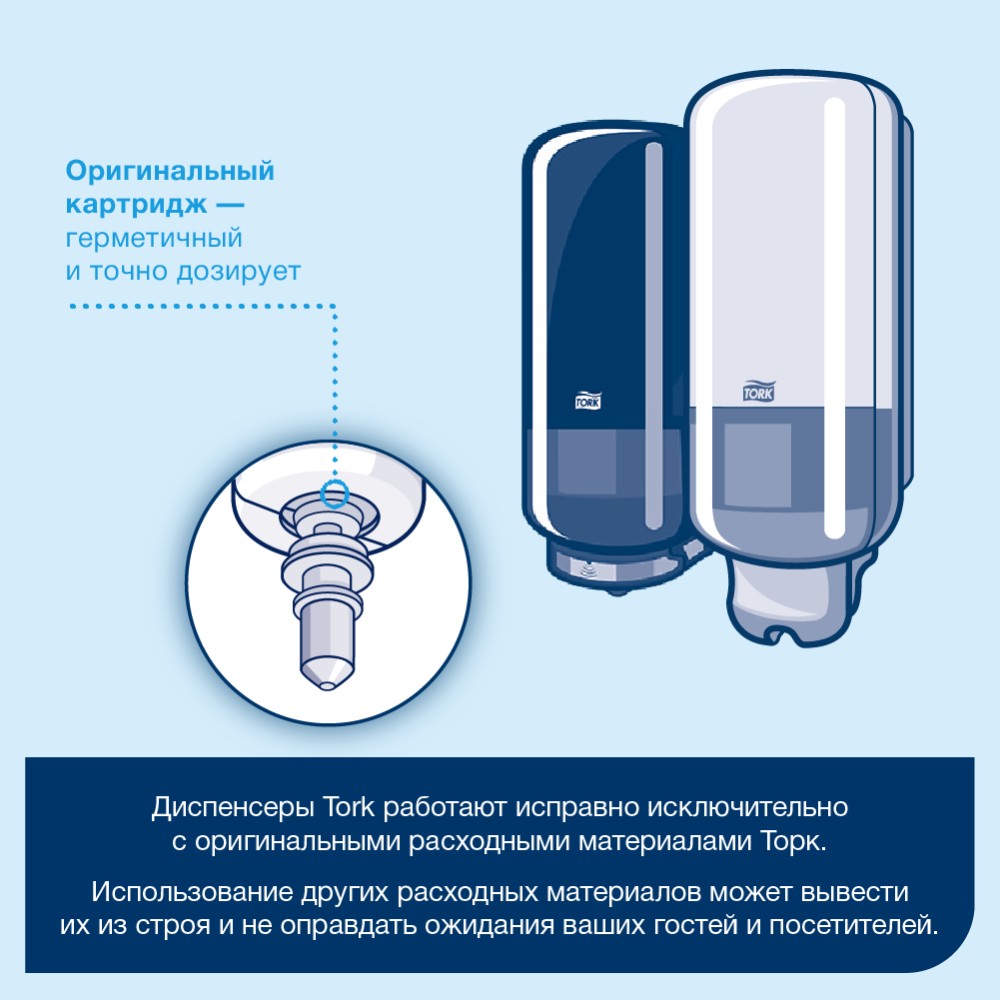 Оригинальный картридж — герметичный и точно дозирует

TORK

TORK

Диспенсеры Tork работают исправно исключительно с оригинальными расходными материалами Торк.

Использование других расходных материалов может вывести их из строя и не оправдать ожидания ваших гостей и посетителей.